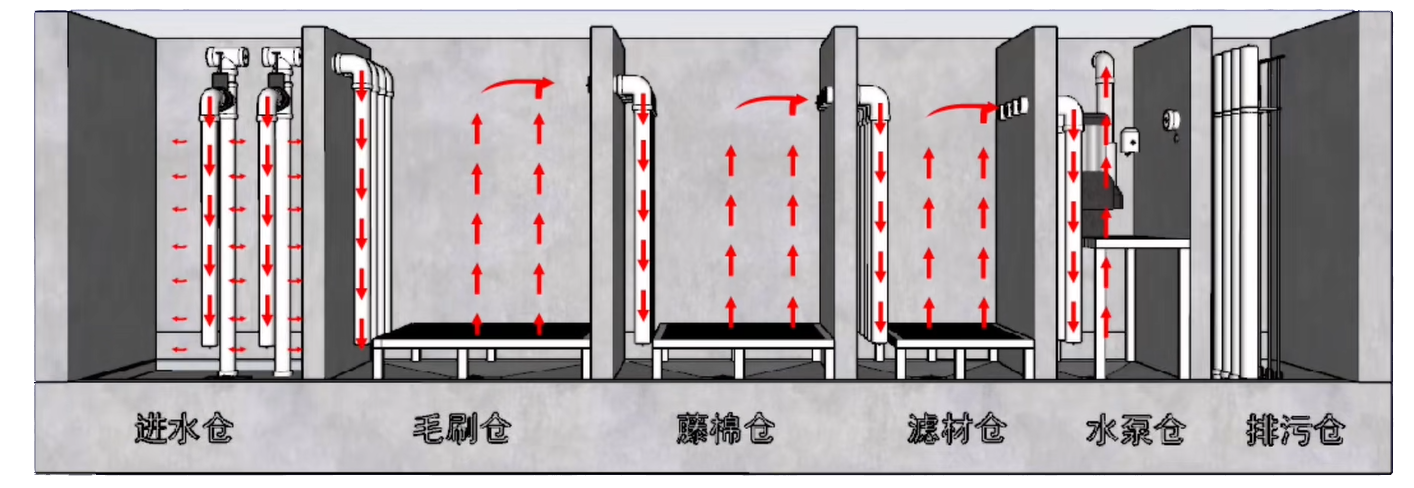 进水仓 毛刷仓 藤棉仓 滤材仓 水泵仓 排污仓